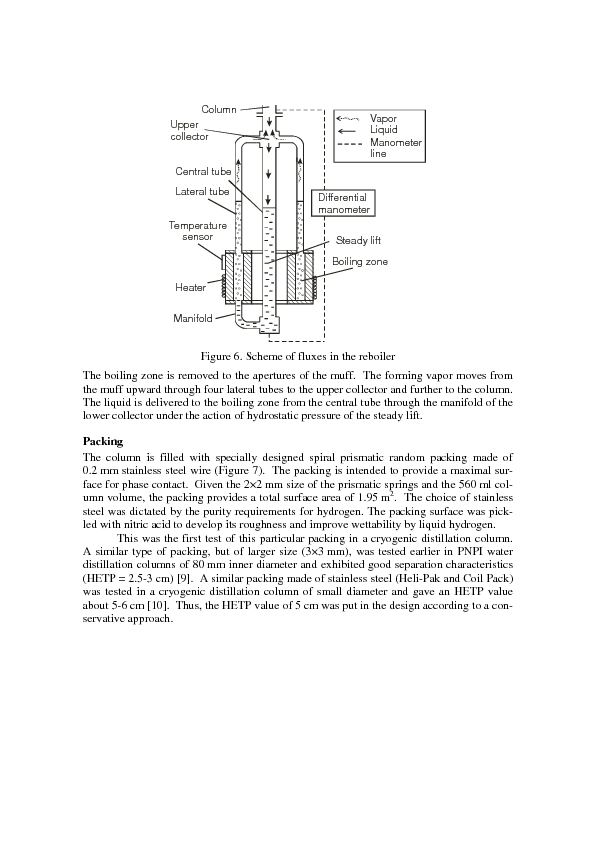 Column
Upper collector
Central tube
Lateral tube
Temperature sensor
Heater
Manifold
Vapor
Liquid
Manometer line
Differential manometer
Steady lift
Boiling zone

Figure 6. Scheme of fluxes in the reboiler

The boiling zone is removed to the apertures of the muff. The forming vapor moves from the muff upward through four lateral tubes to the upper collector and further to the column. The liquid is delivered to the boiling zone from the central tube through the manifold of the lower collector under the action of hydrostatic pressure of the steady lift.

Packing
The column is filled with specially designed spiral prismatic random packing made of 0.2 mm stainless steel wire (Figure 7). The packing is intended to provide a maximal surface for phase contact. Given the 2×2 mm size of the prismatic springs and the 560 ml column volume, the packing provides a total surface area of 1.95 $m^2$. The choice of stainless steel was dictated by the purity requirements for hydrogen. The packing surface was pickled with nitric acid to develop its roughness and improve wettability by liquid hydrogen.

This was the first test of this particular packing in a cryogenic distillation column. A similar type of packing, but of larger size (3×3 mm), was tested earlier in PNPI water distillation columns of 80 mm inner diameter and exhibited good separation characteristics (HETP = 2.5-3 cm) [9]. A similar packing made of stainless steel (Heli-Pak and Coil Pack) was tested in a cryogenic distillation column of small diameter and gave an HETP value about 5-6 cm [10]. Thus, the HETP value of 5 cm was put in the design according to a conservative approach.