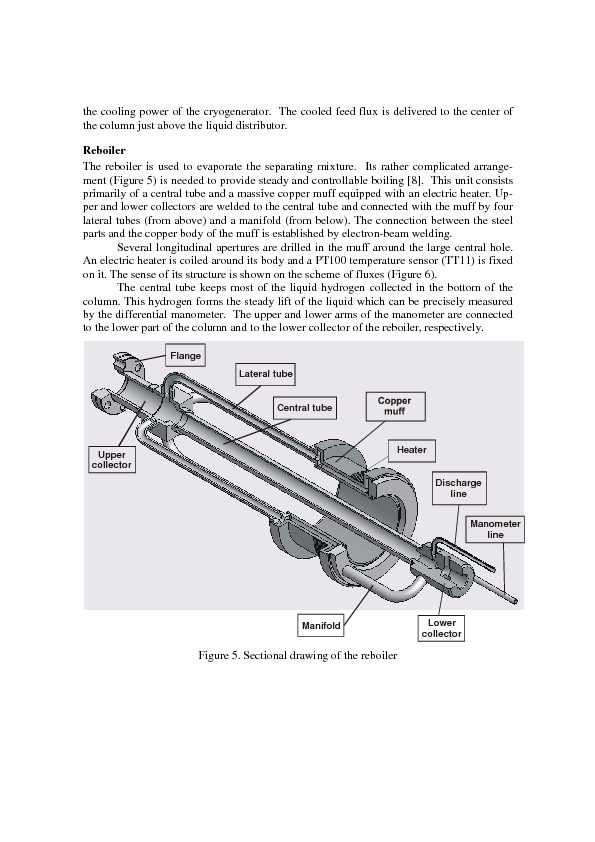 the cooling power of the cryogenerator. The cooled feed flux is delivered to the center of the column just above the liquid distributor.

**Reboiler**

The reboiler is used to evaporate the separating mixture. Its rather complicated arrangement (Figure 5) is needed to provide steady and controllable boiling [8]. This unit consists primarily of a central tube and a massive copper muff equipped with an electric heater. Upper and lower collectors are welded to the central tube and connected with the muff by four lateral tubes (from above) and a manifold (from below). The connection between the steel parts and the copper body of the muff is established by electron-beam welding.

Several longitudinal apertures are drilled in the muff around the large central hole. An electric heater is coiled around its body and a PT100 temperature sensor (TT11) is fixed on it. The sense of its structure is shown on the scheme of fluxes (Figure 6).

The central tube keeps most of the liquid hydrogen collected in the bottom of the column. This hydrogen forms the steady lift of the liquid which can be precisely measured by the differential manometer. The upper and lower arms of the manometer are connected to the lower part of the column and to the lower collector of the reboiler, respectively.

Flange
Lateral tube
Central tube
Copper muff
Upper collector
Heater
Discharge line
Manometer line
Manifold
Lower collector

Figure 5. Sectional drawing of the reboiler